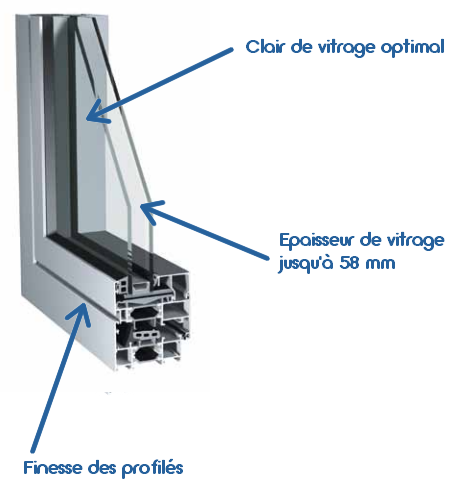 Clair de vitrage optimal

Epaisseur de vitrage jusqu'à 58 mm

Finesse des profilés