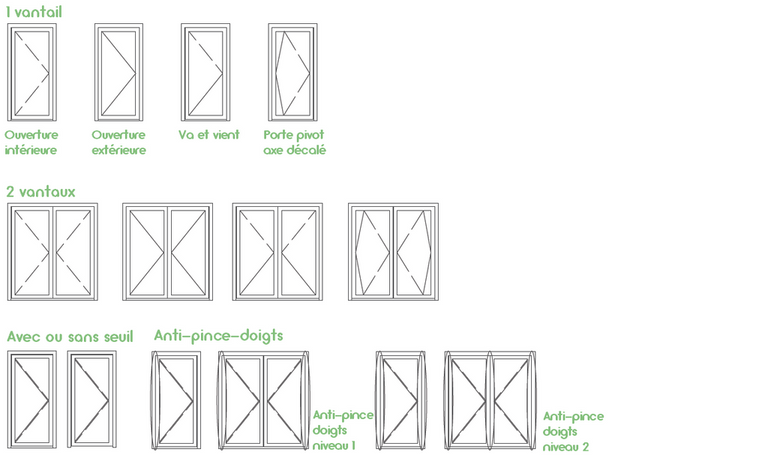 1 vantail

Ouverture intérieure

Ouverture extérieure

Va et vient

Porte pivot axe décalé

2 vantaux

Avec ou sans seuil

Anti-pince-doigts

Anti-pince doigts niveau 1

Anti-pince doigts niveau 2