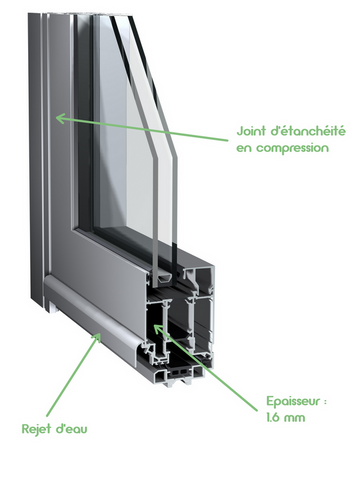 Joint d'étanchéité en compression

Epaisseur : 1.6 mm

Rejet d'eau